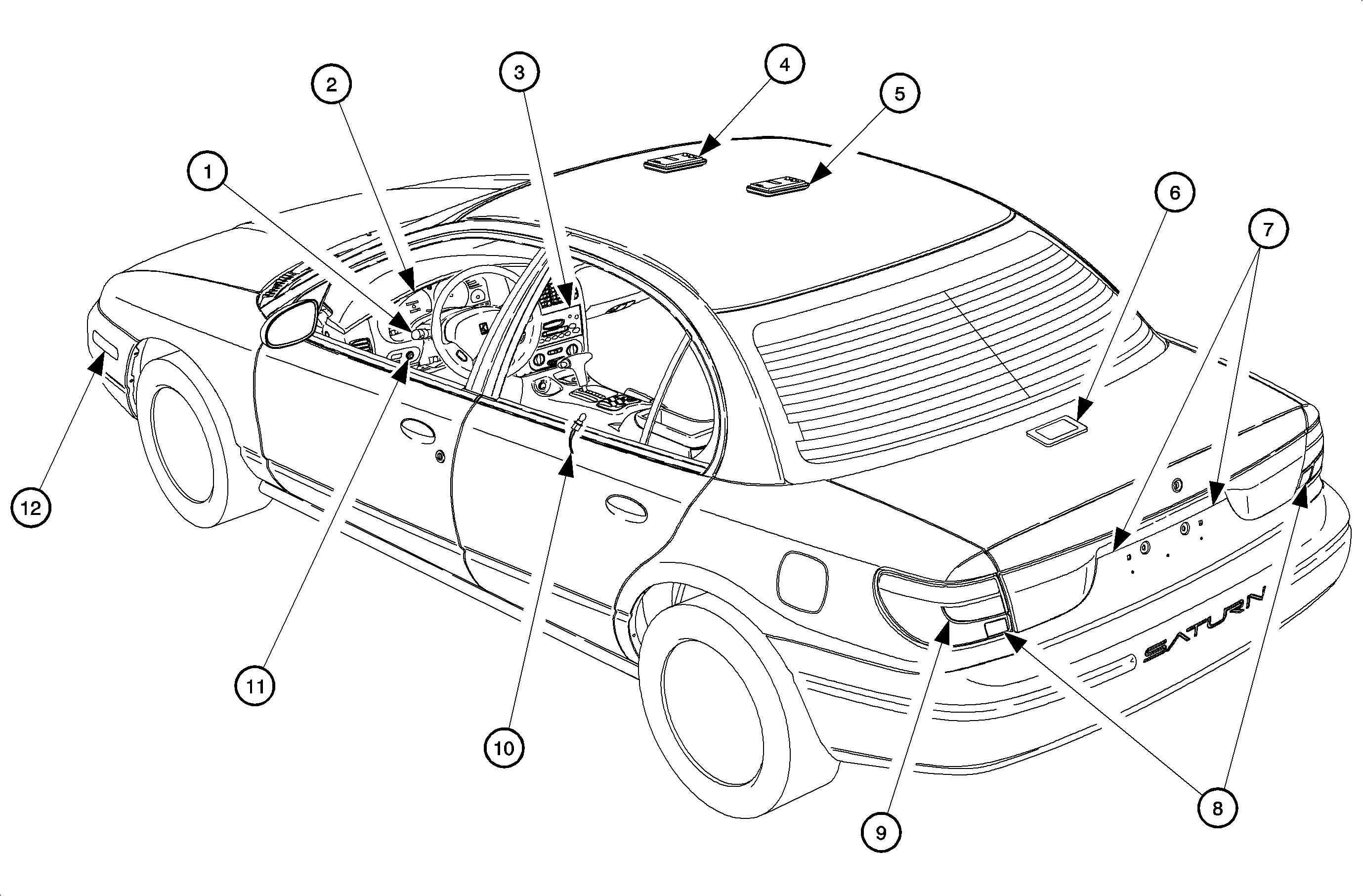 1
2
3
4
5
6
7
12
11
10
9
8
SATURN