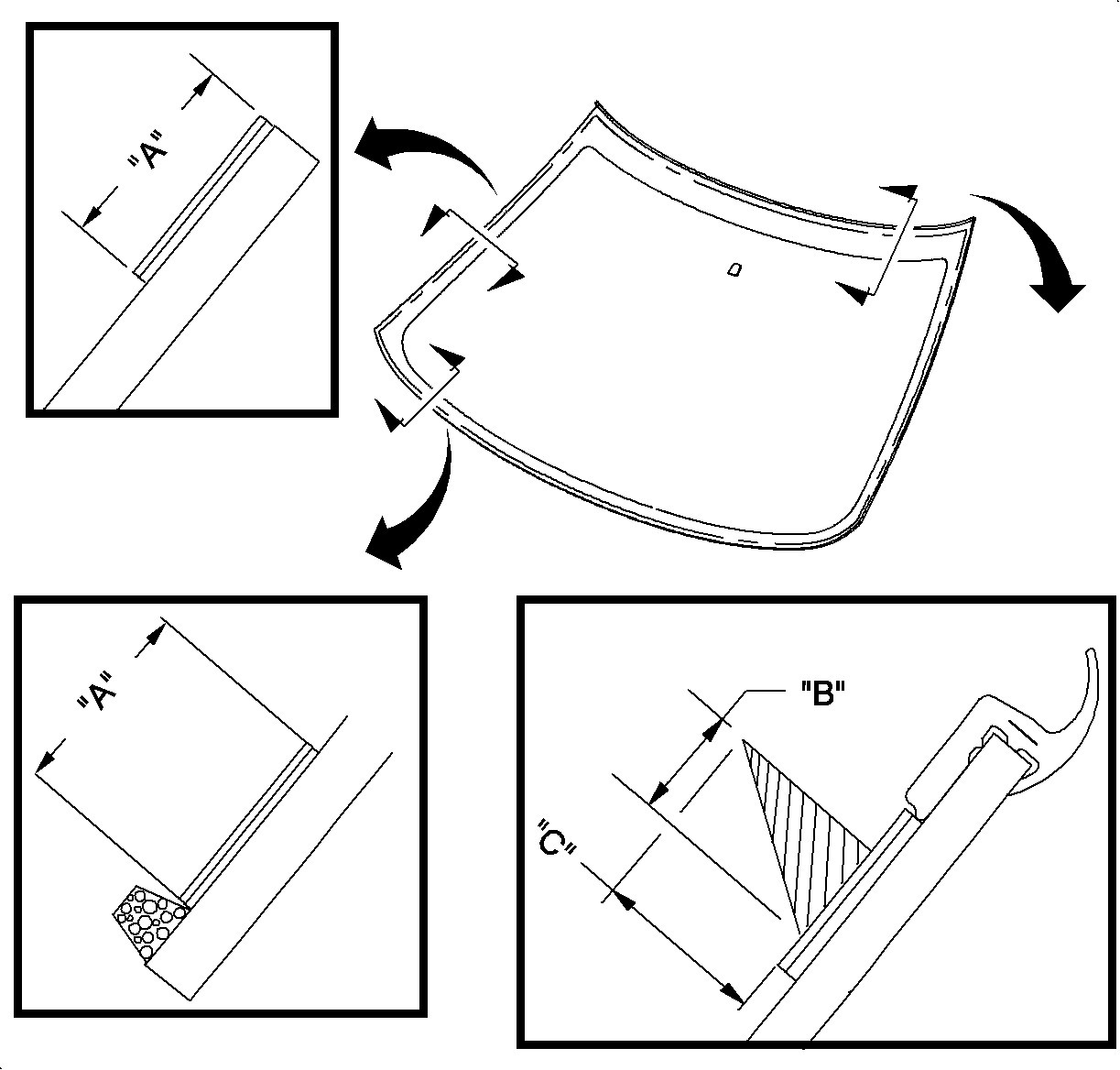 "A"

"A"

"B"

"C"