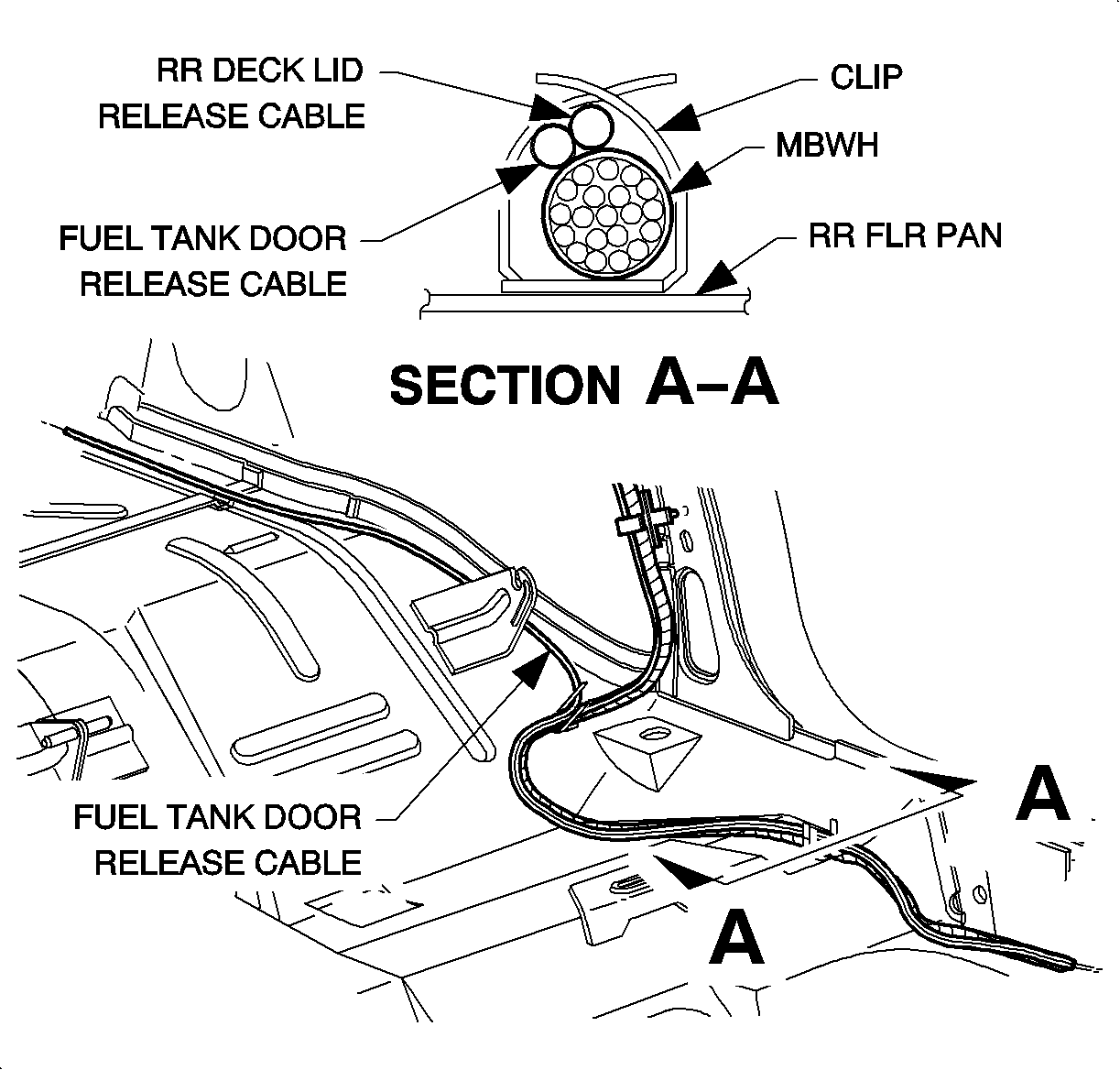 RR DECK LID RELEASE CABLE

CLIP

MBWH

FUEL TANK DOOR RELEASE CABLE

RR FLR PAN

SECTION A–A

FUEL TANK DOOR RELEASE CABLE

A

A