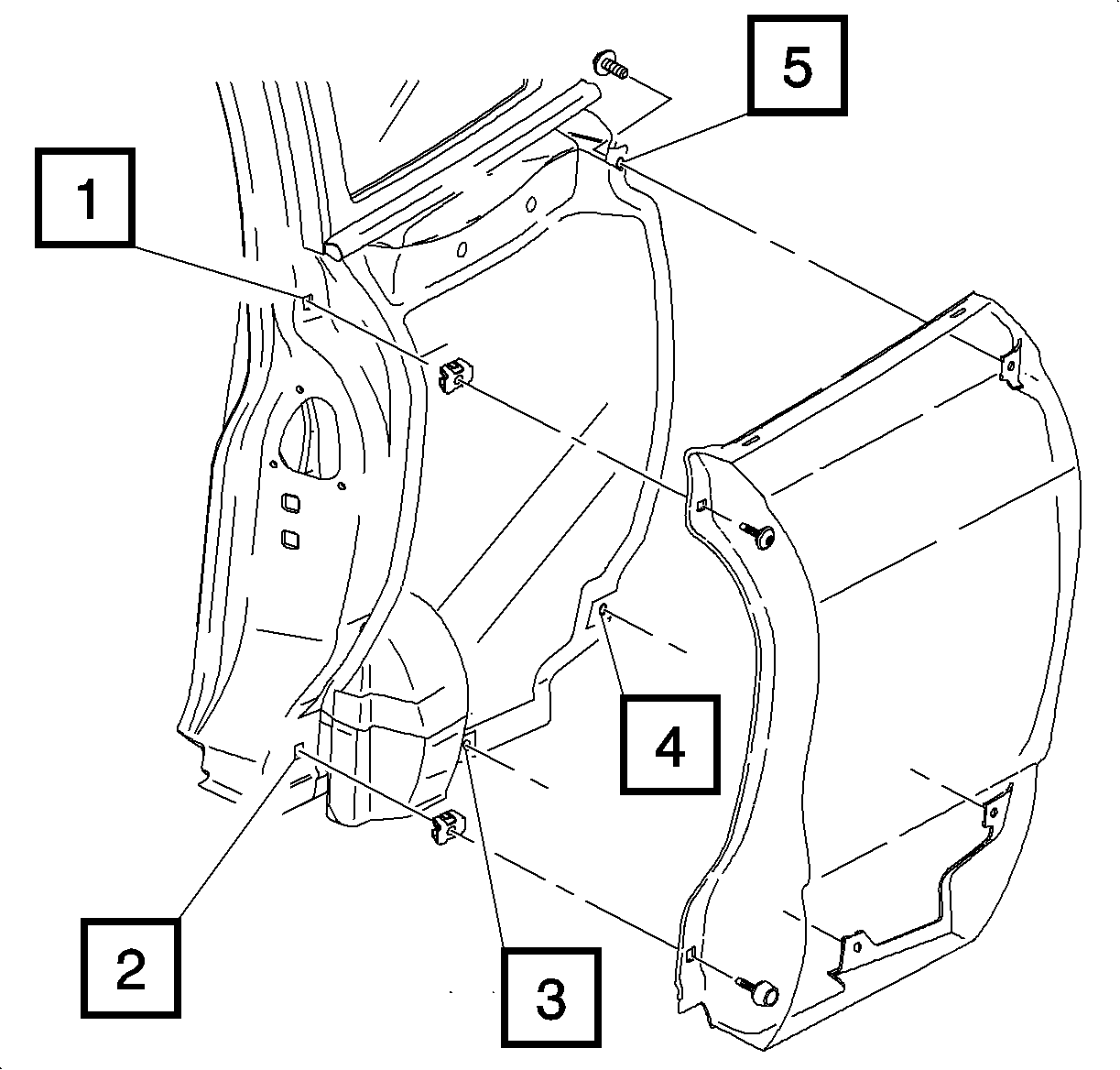 5
1
4
2
3