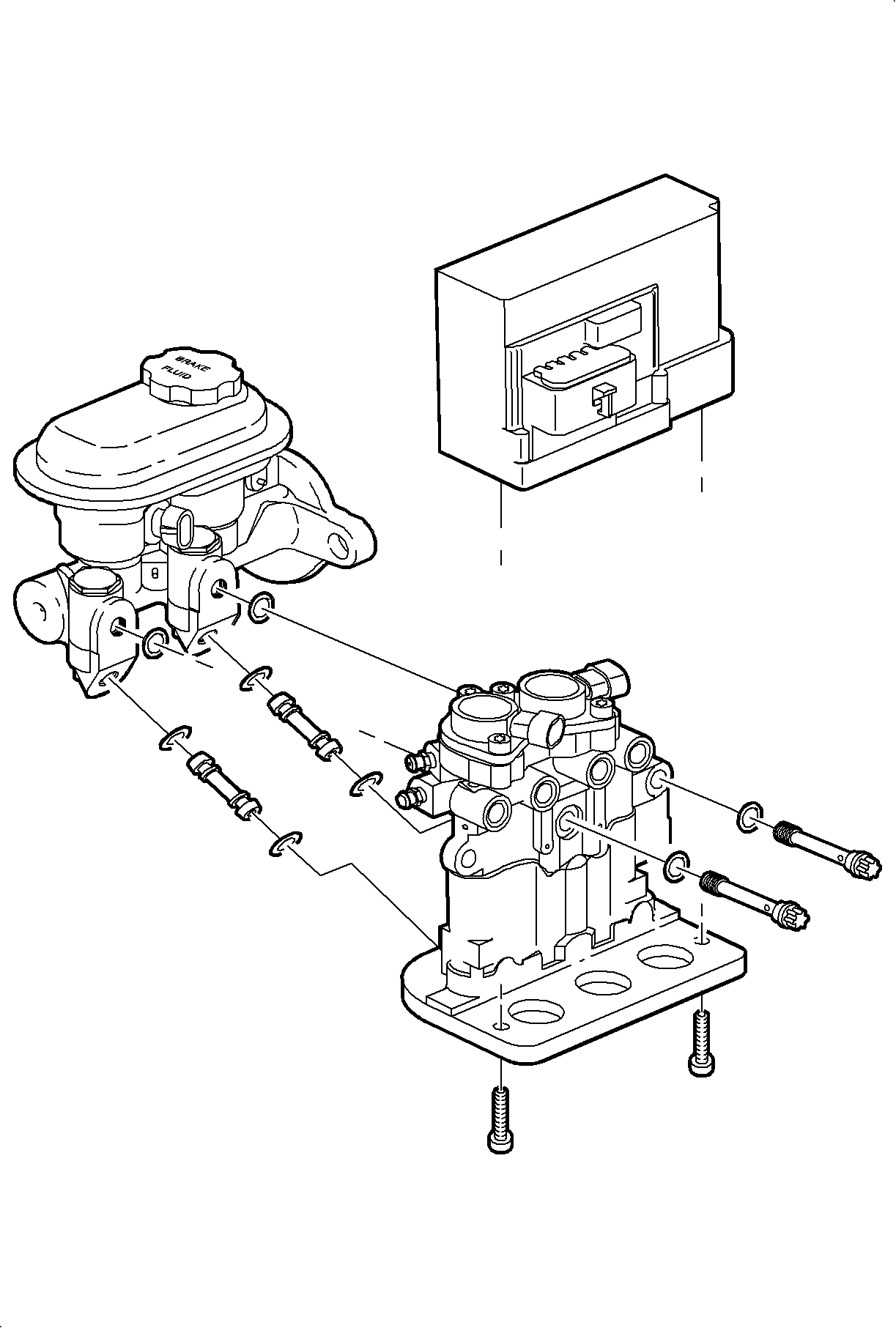 BRAKE FLUID