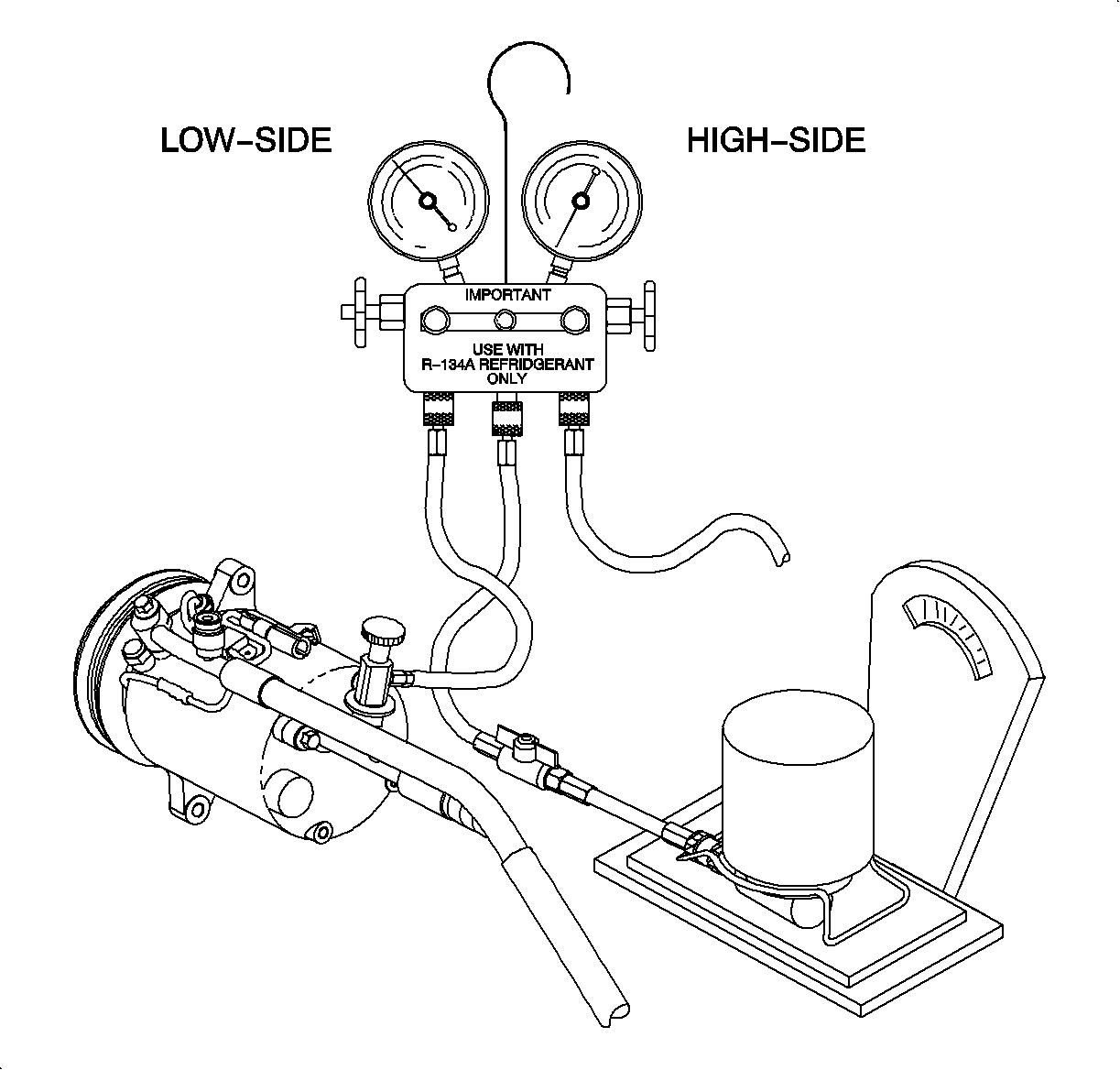 LOW-SIDE

HIGH-SIDE

IMPORTANT

USE WITH R-134A REFRIDGERANT ONLY