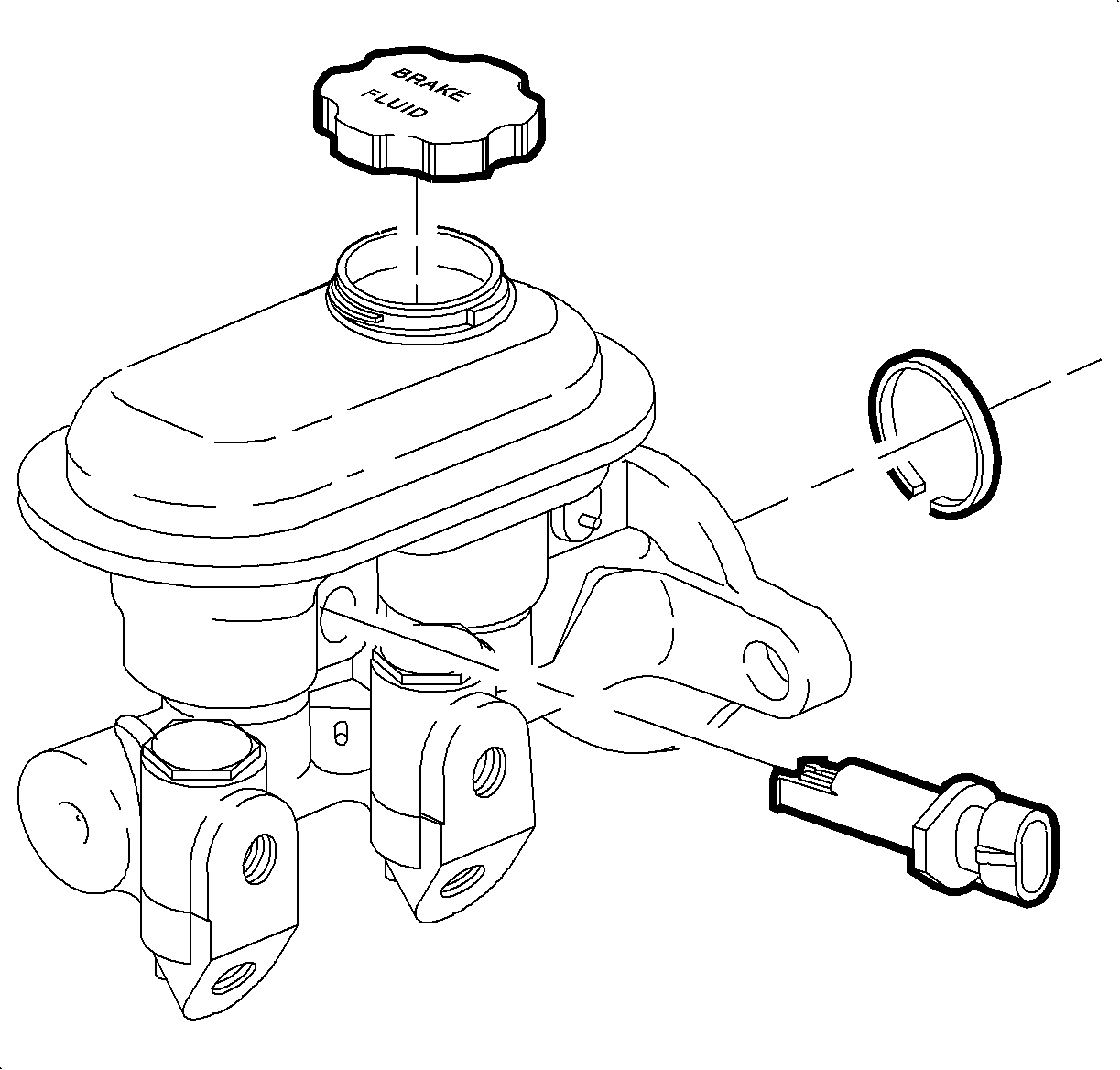 BRAKE FLUID