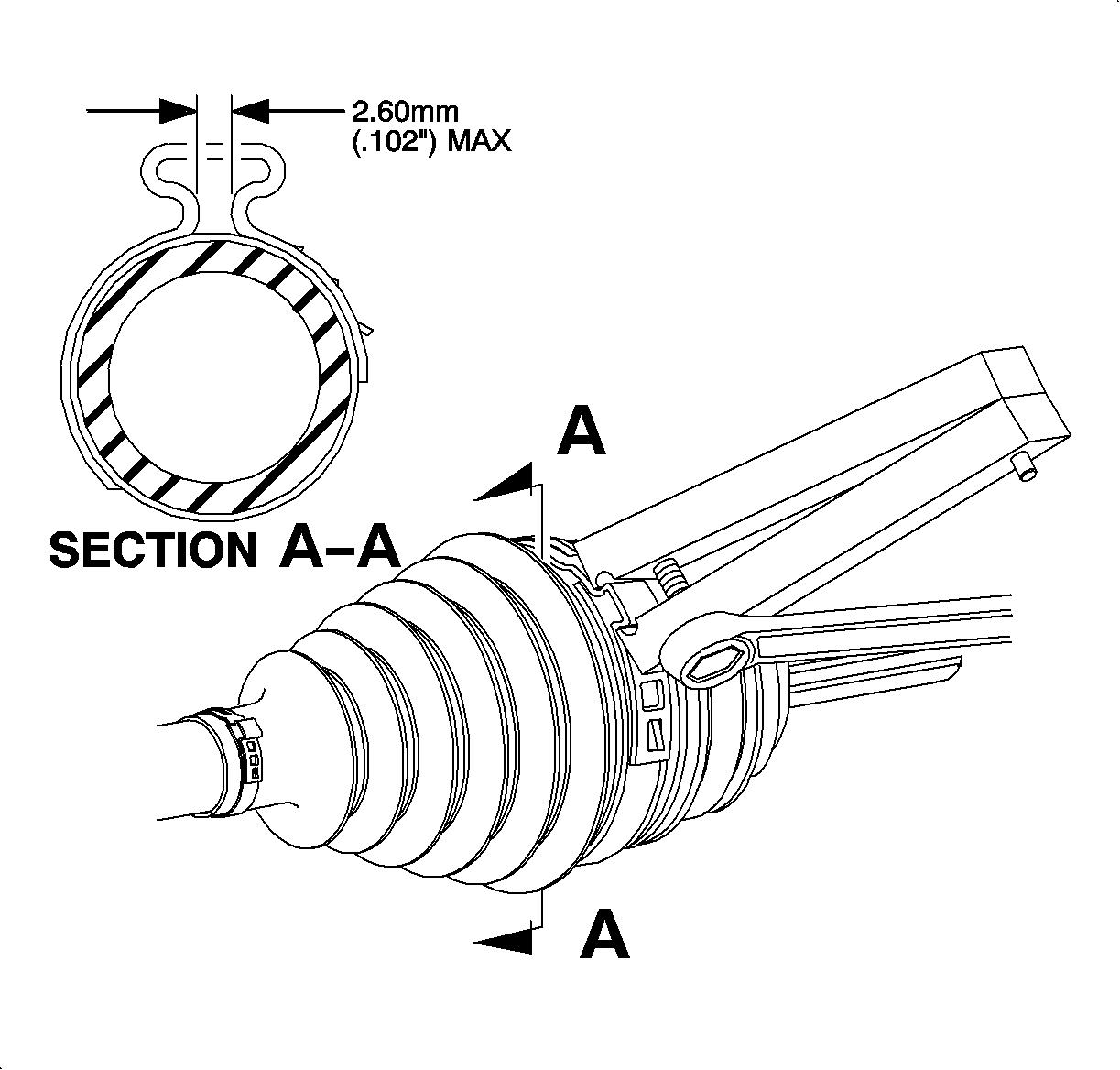 2.60mm
(.102") MAX

SECTION A–A

A

A