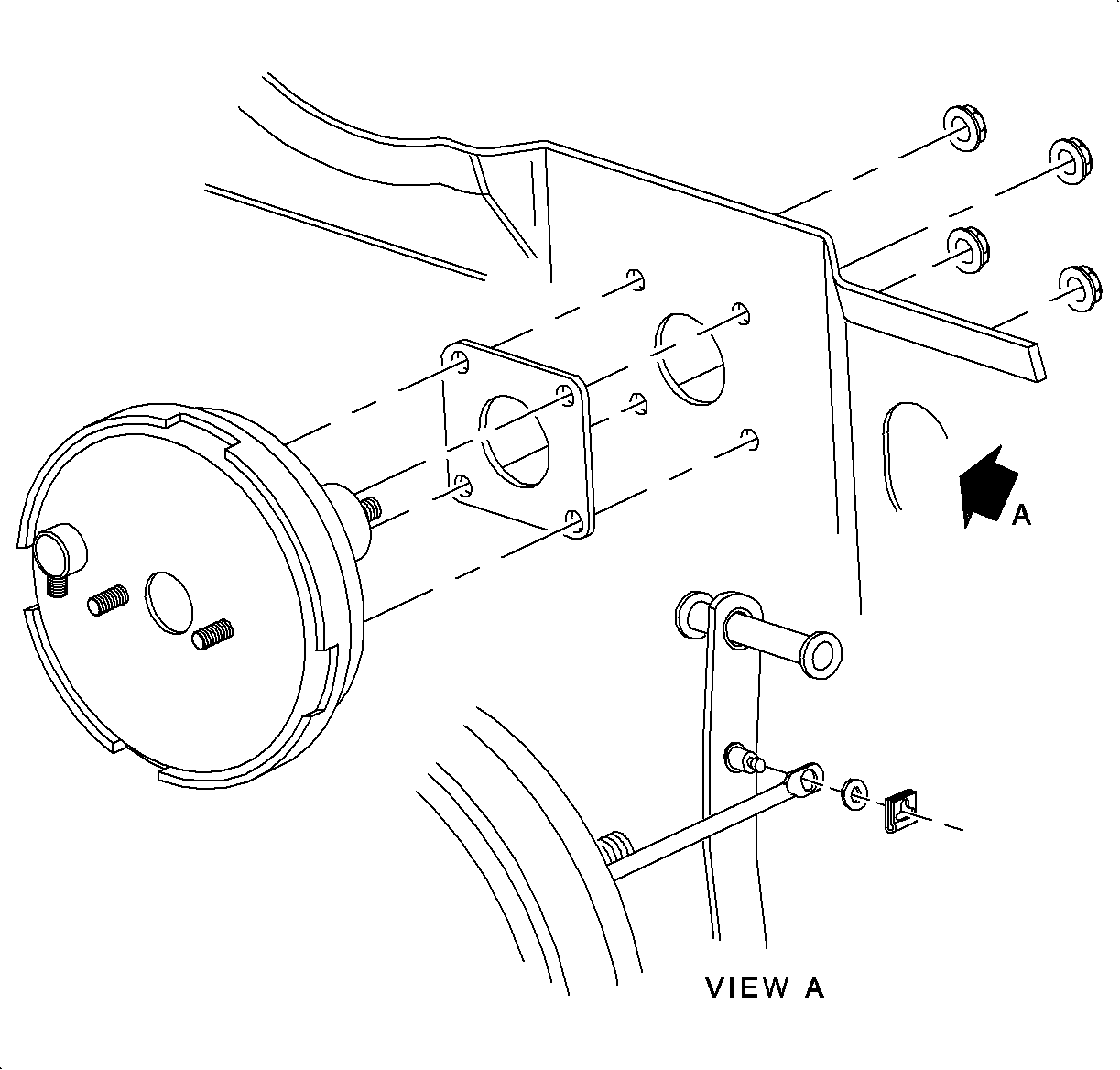 A

VIEW A