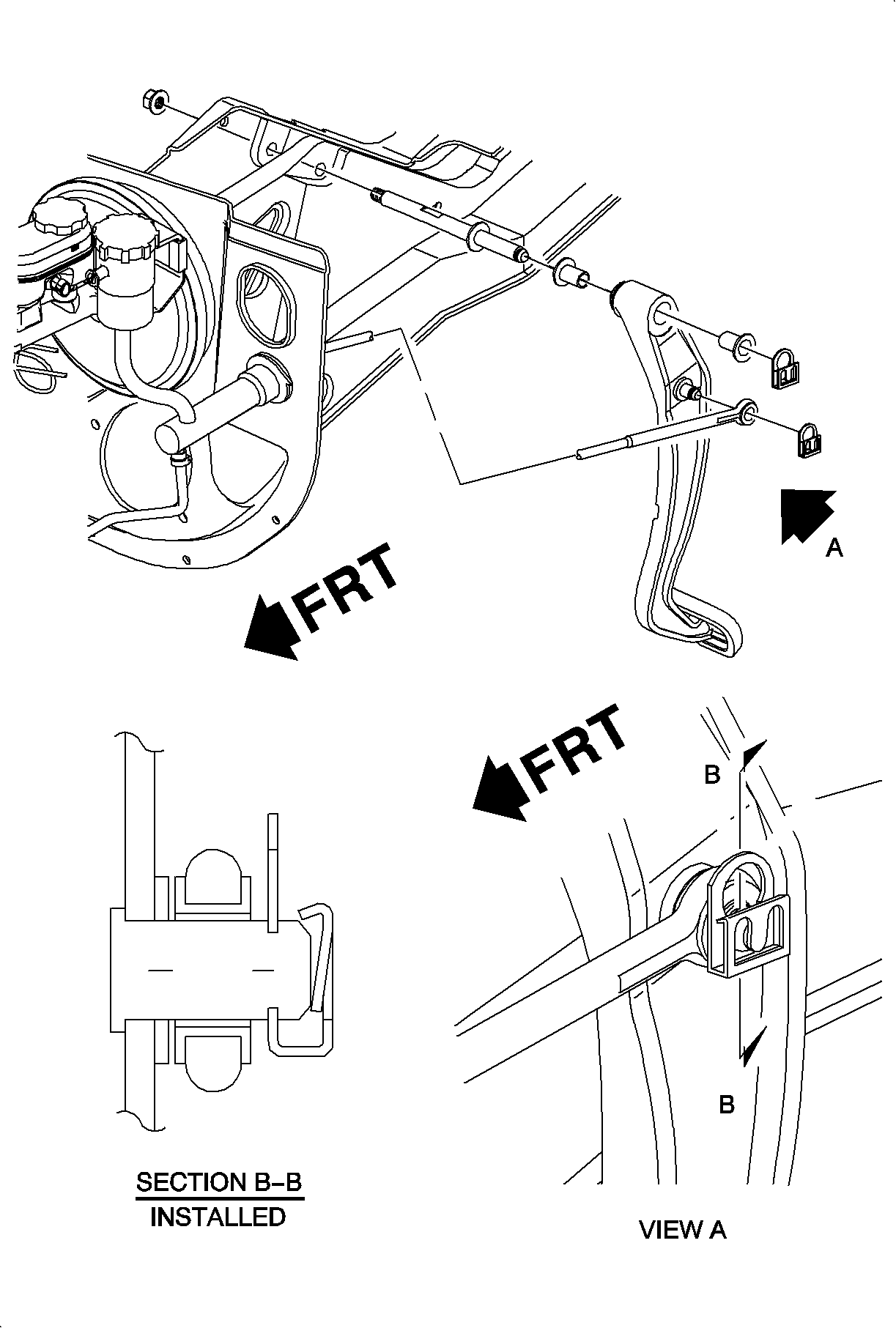 A

FRT

FRT

B

B

SECTION B–B
INSTALLED

VIEW A