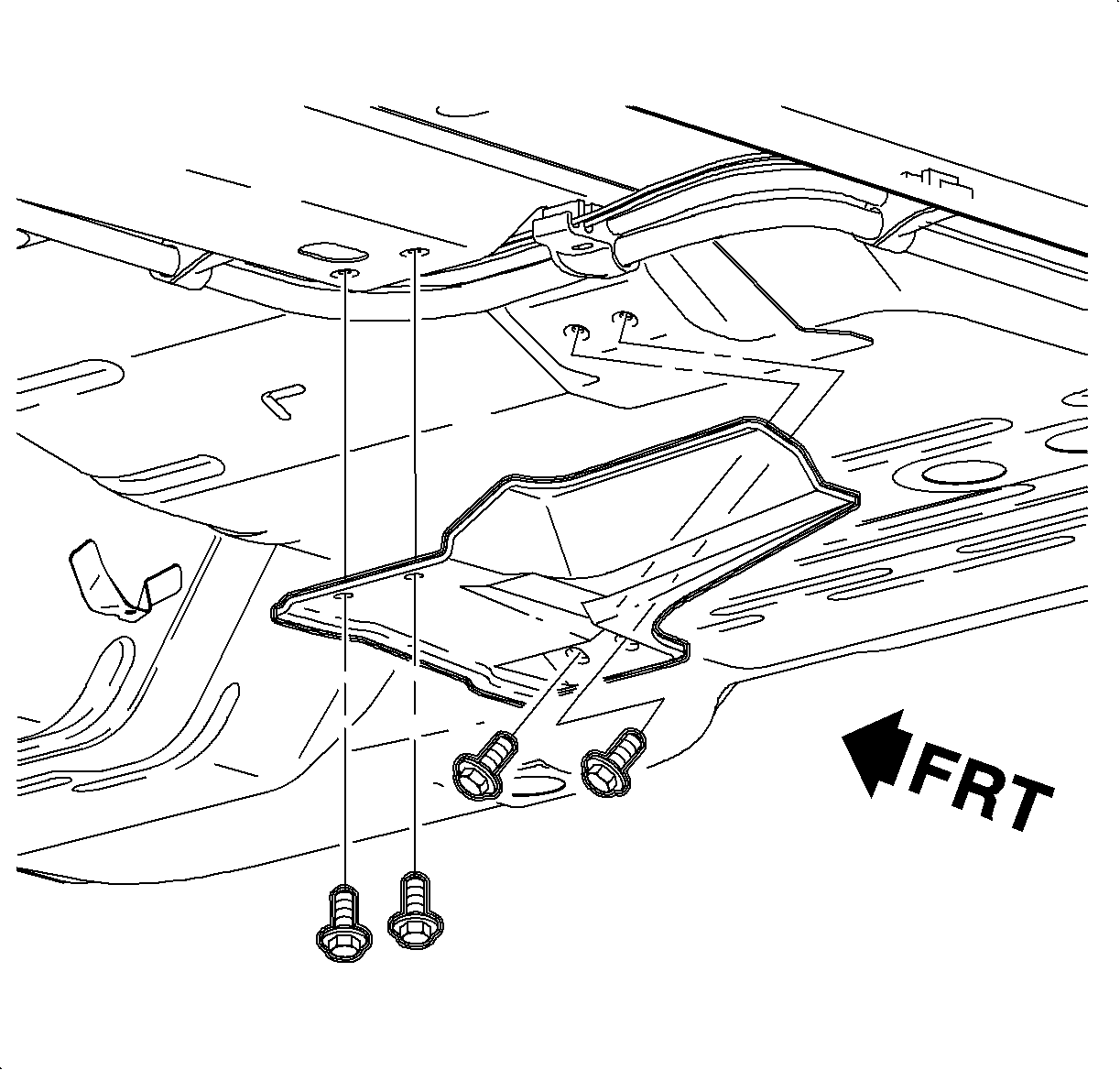 FRT