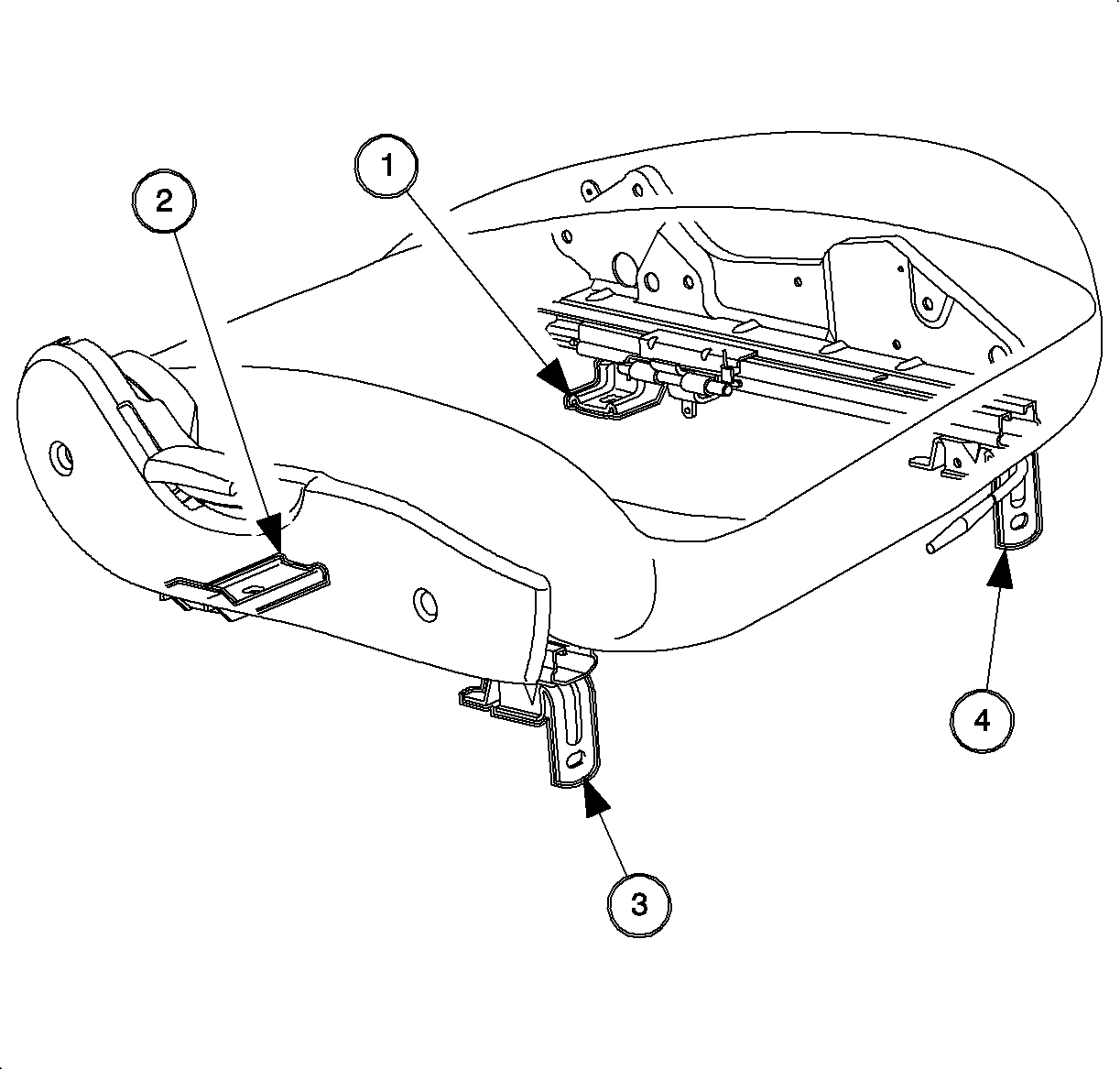 1

2

4

3