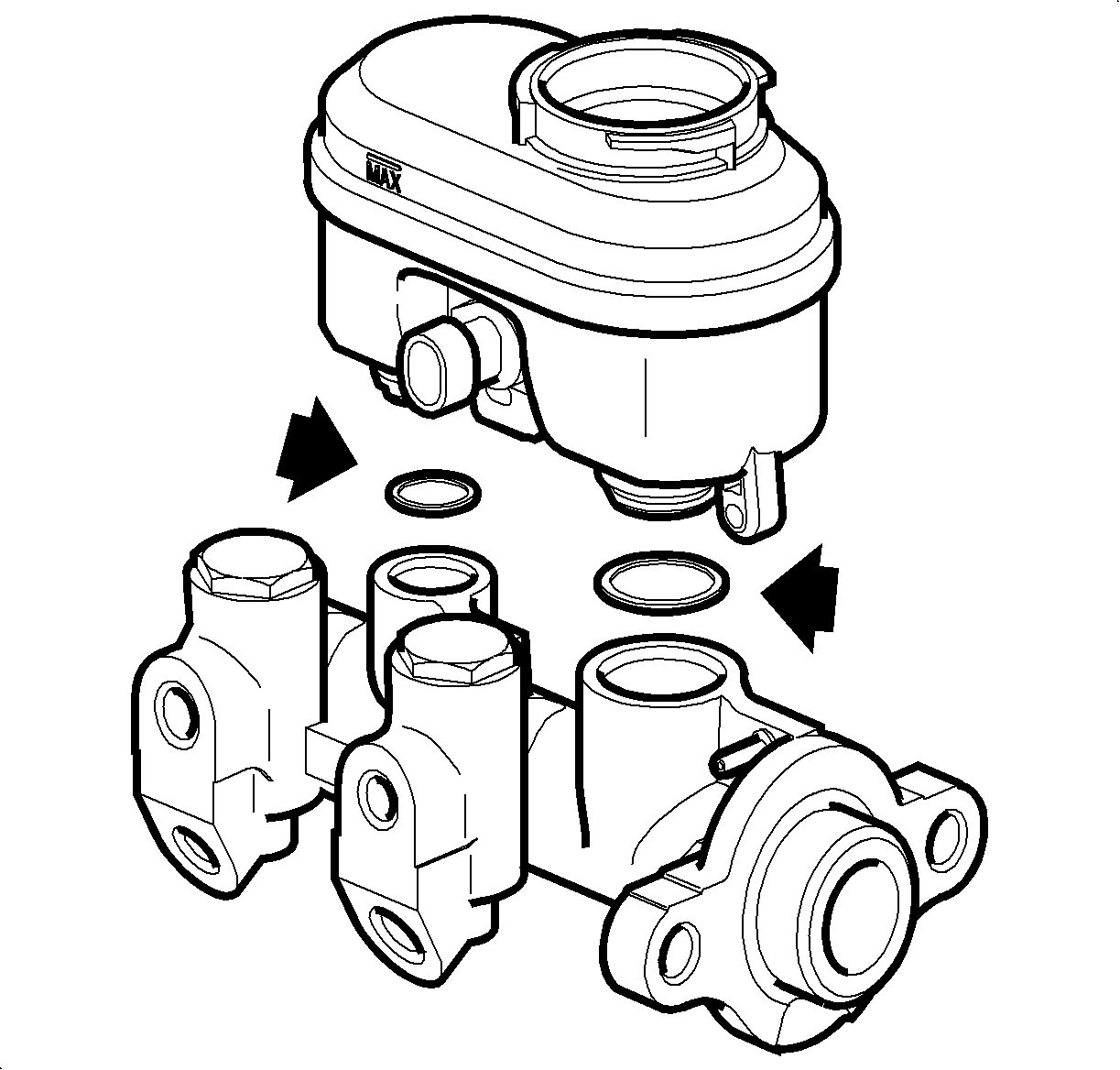 MAX