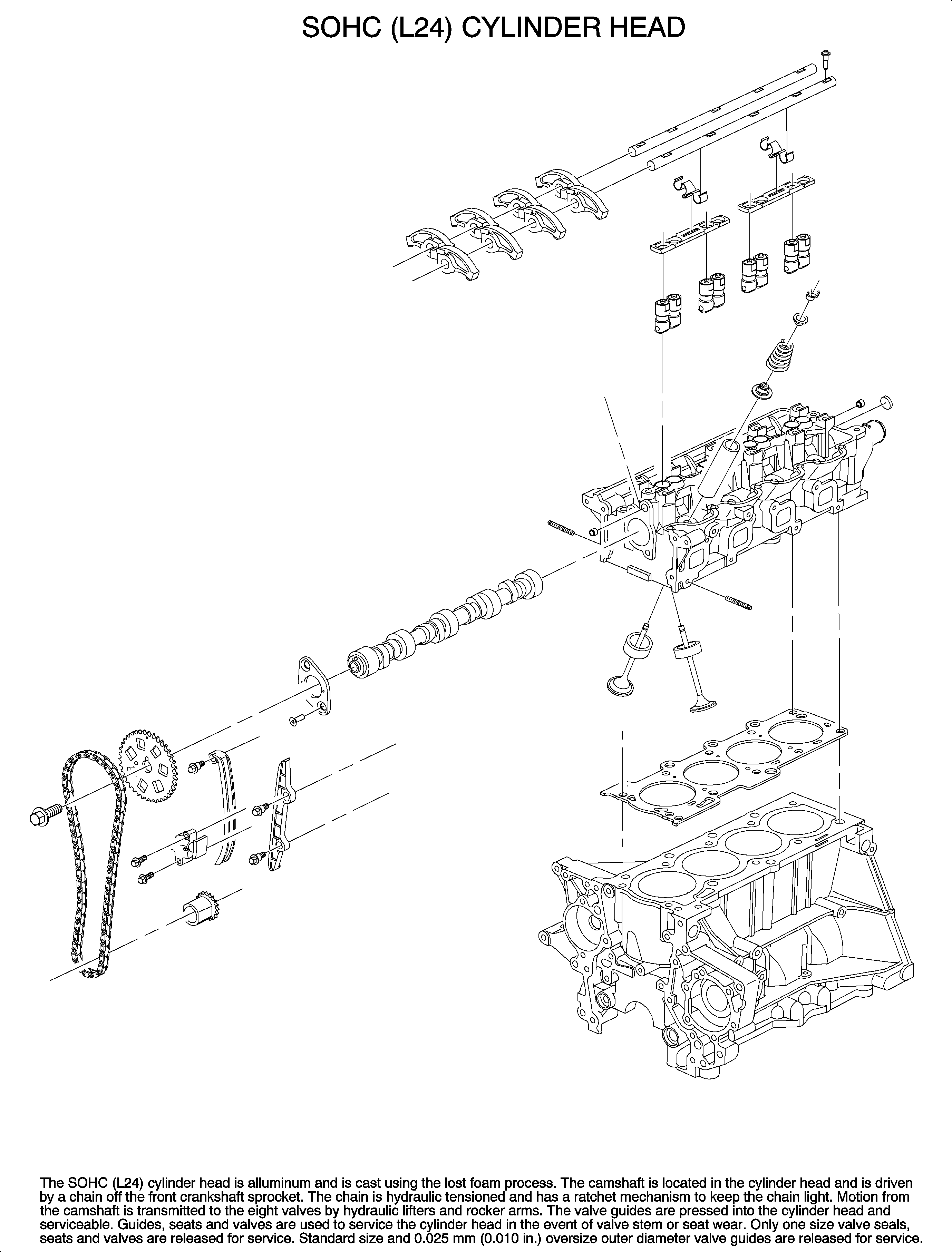 SOHC (L24) CYLINDER HEAD

The SOHC (L24) cylinder head is alluminum and is cast using the lost foam process. The camshaft is located in the cylinder head and is driven by a chain off the front crankshaft sprocket. The chain is hydraulic tensioned and has a ratchet mechanism to keep the chain light. Motion from the camshaft is transmitted to the eight valves by hydraulic lifters and rocker arms. The valve guides are pressed into the cylinder head and serviceable. Guides, seats and valves are used to service the cylinder head in the event of valve stem or seat wear. Only one size valve seals, seats and valves are released for service. Standard size and 0.025 mm (0.010 in.) oversize outer diameter valve guides are released for service.