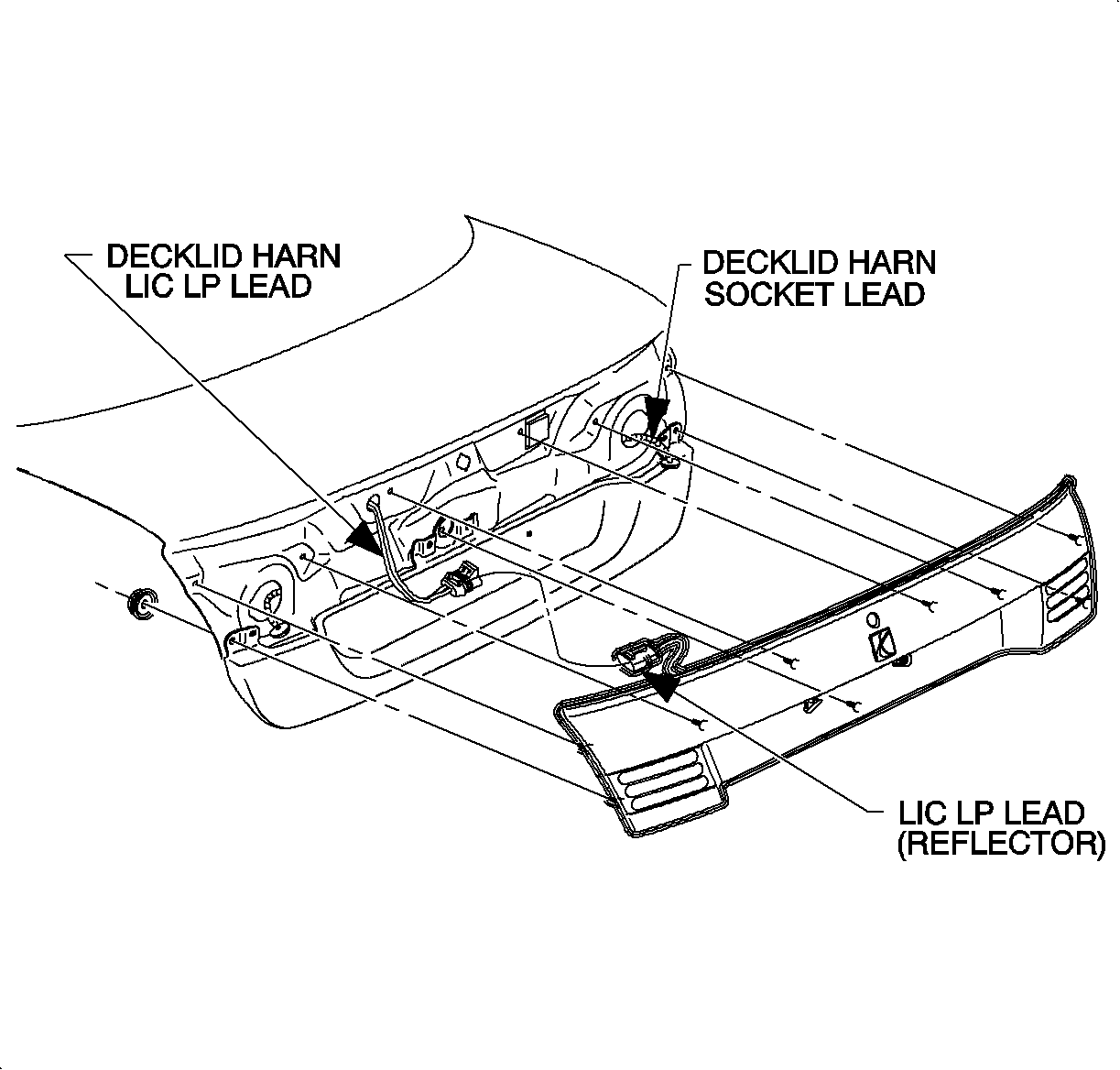 DECKLID HARN
LIC LP LEAD

DECKLID HARN
SOCKET LEAD

LIC LP LEAD
(REFLECTOR)