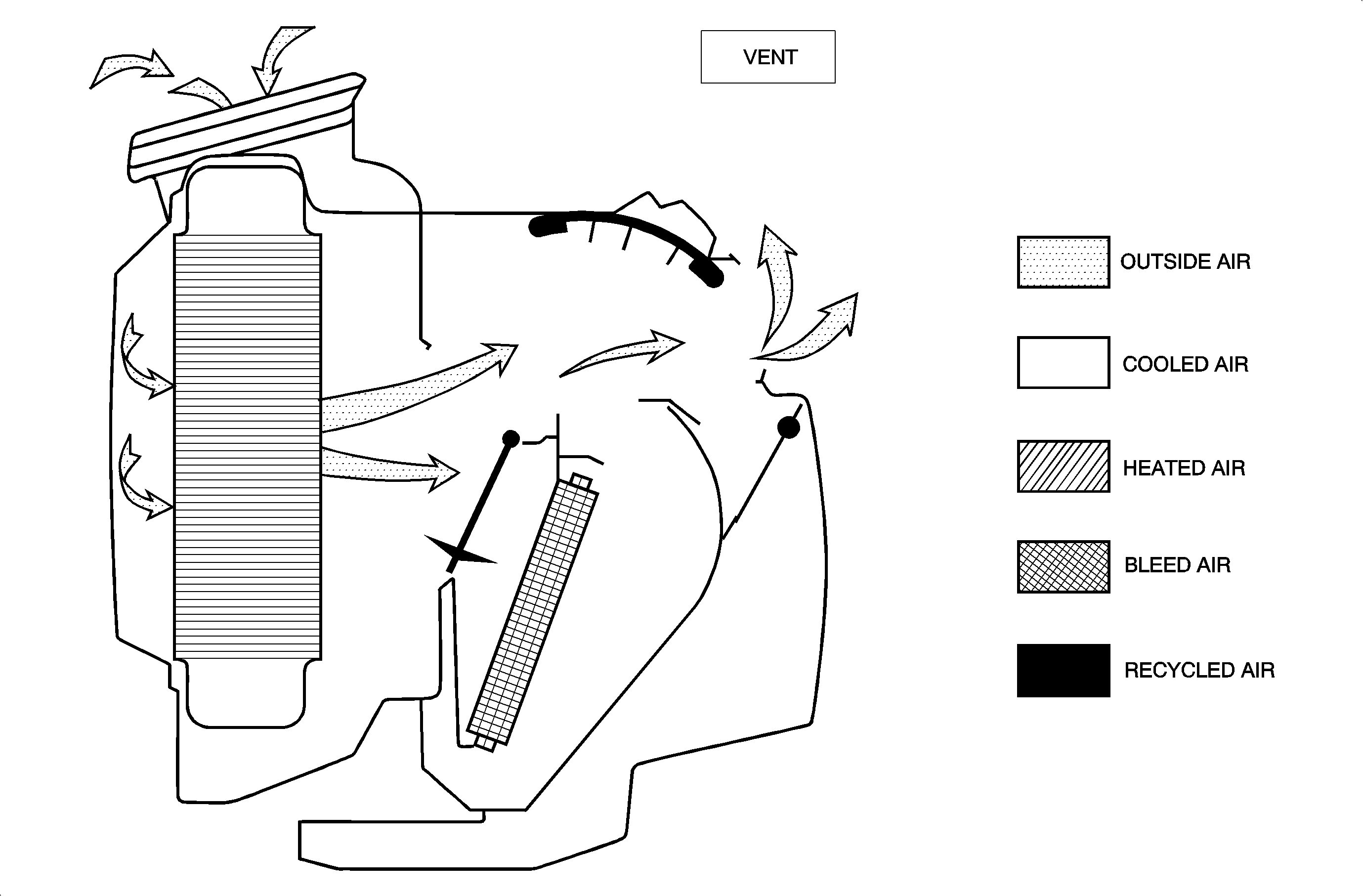 VENT

OUTSIDE AIR

COOLED AIR

HEATED AIR

BLEED AIR

RECYCLED AIR