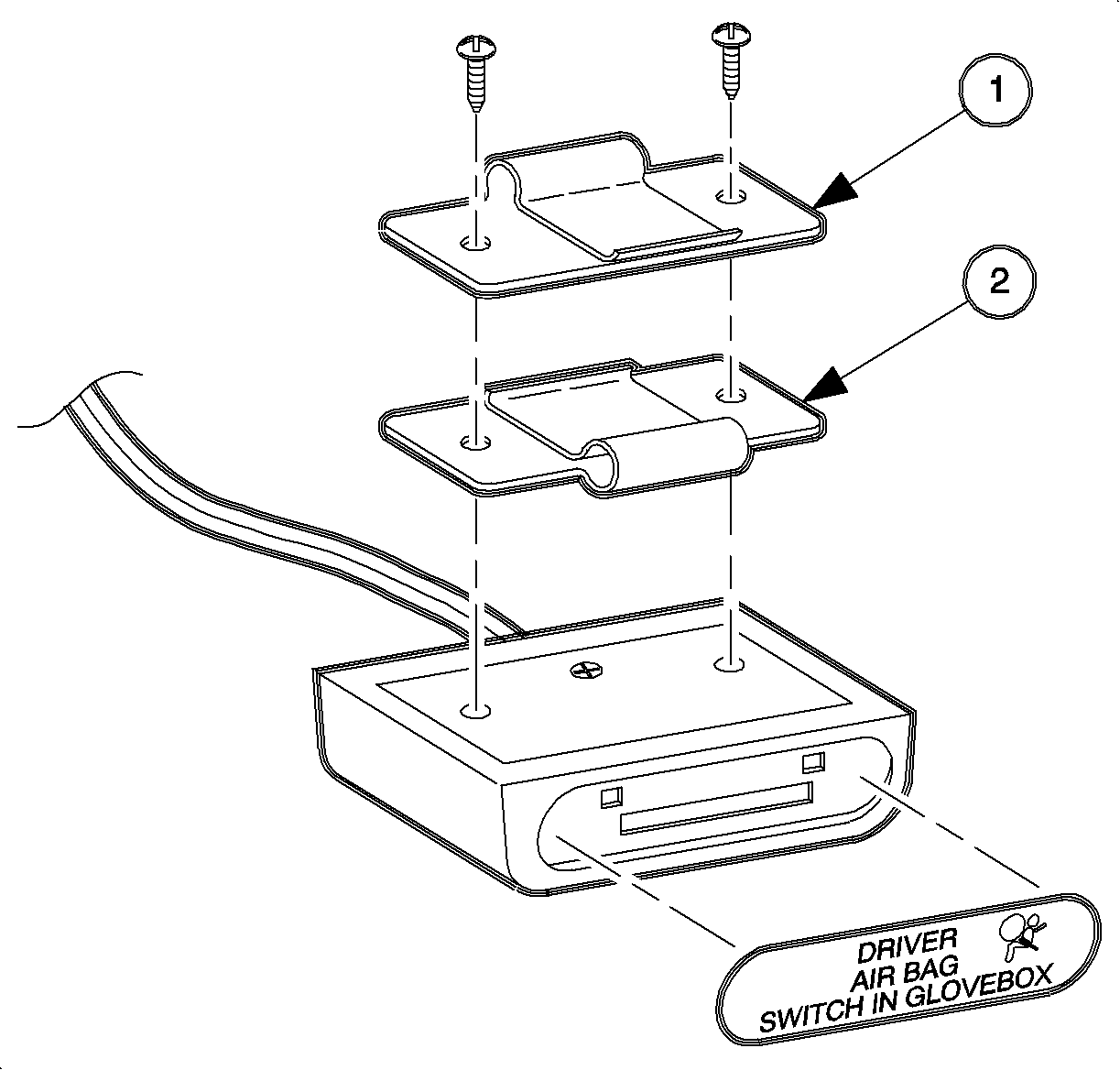 1

2

DRIVER
AIR BAG
SWITCH IN GLOVEBOX