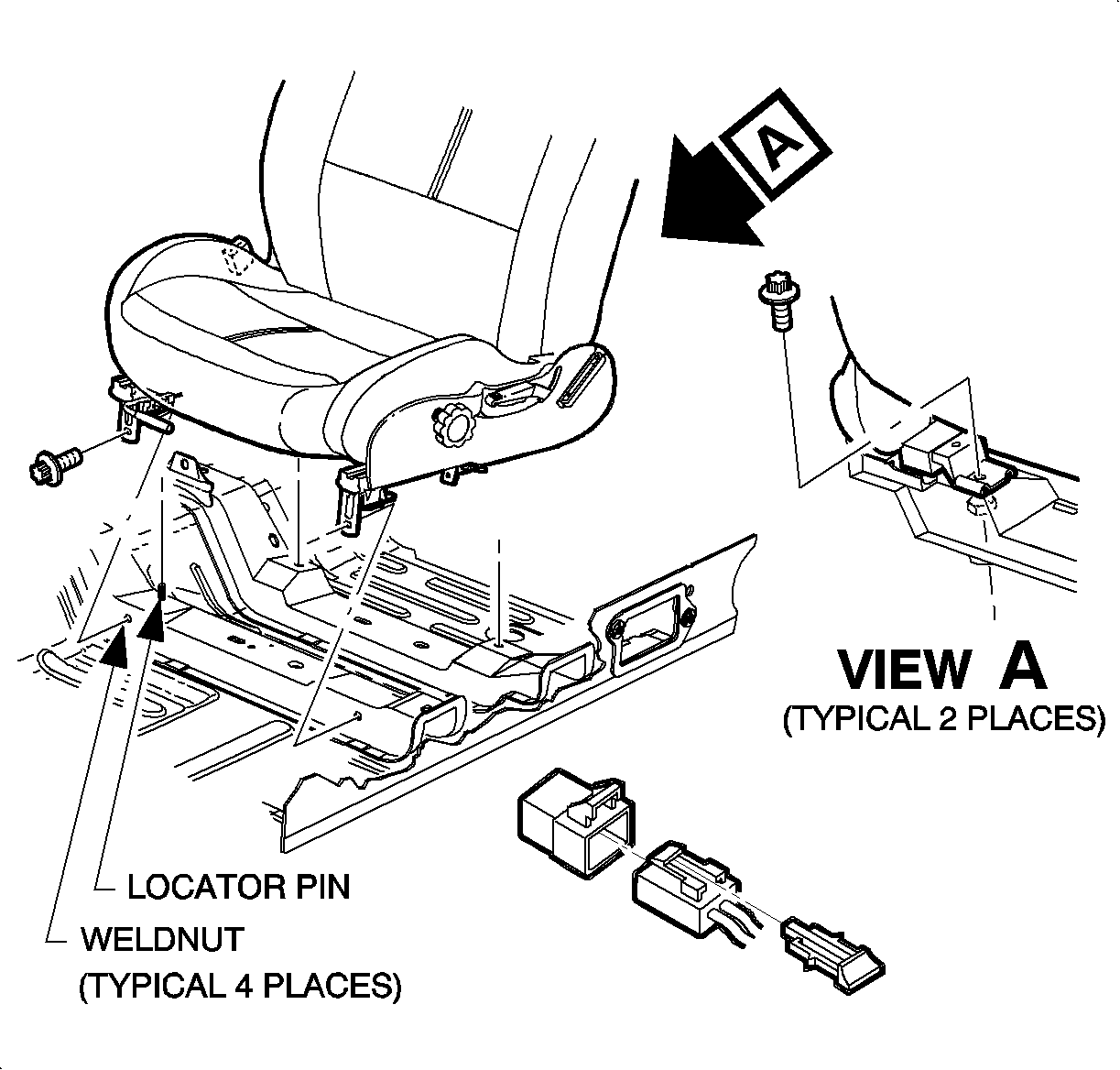 A

VIEW A
(TYPICAL 2 PLACES)

LOCATOR PIN

WELDNUT
(TYPICAL 4 PLACES)