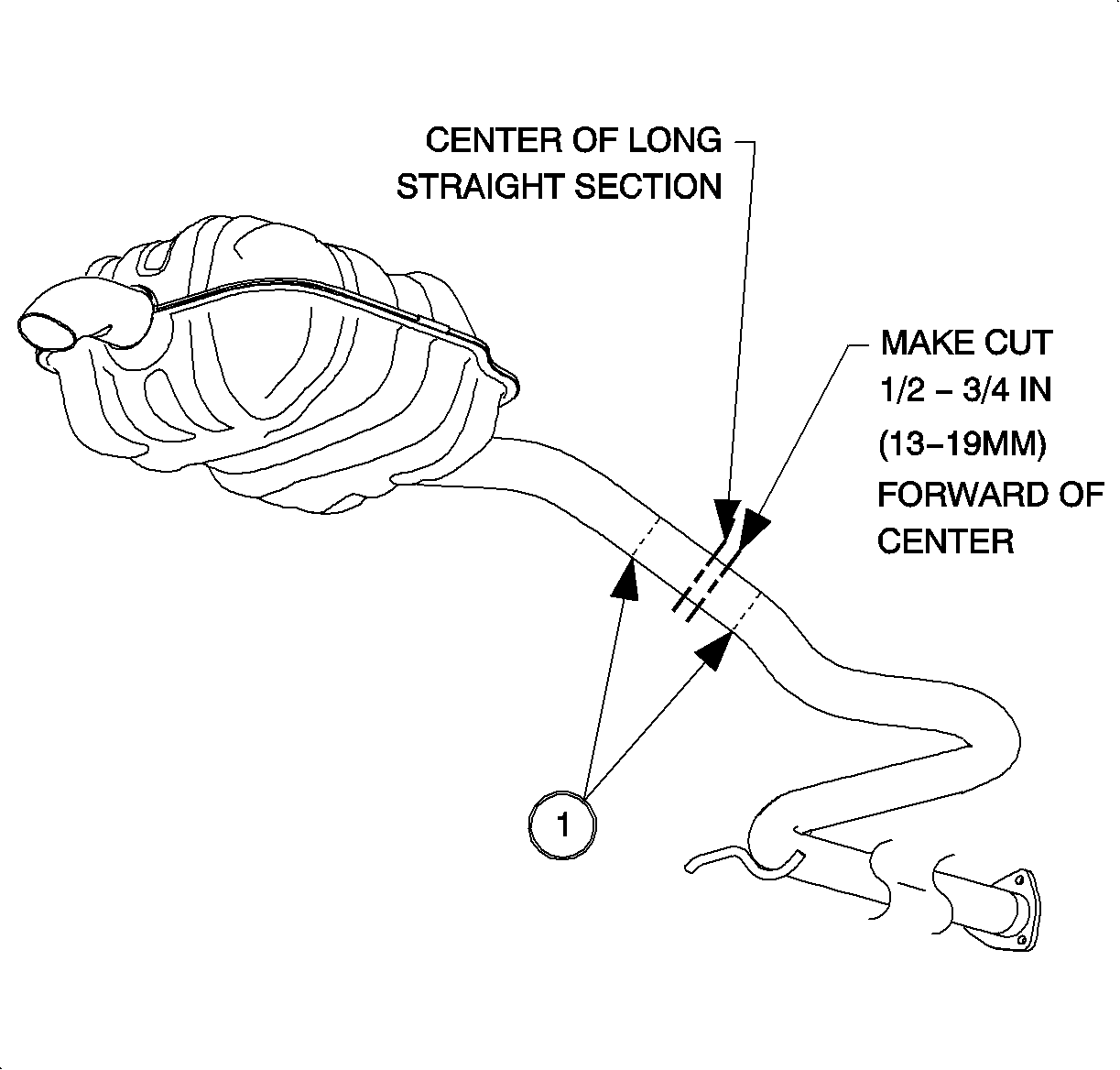 CENTER OF LONG STRAIGHT SECTION

MAKE CUT
1/2 – 3/4 IN
(13–19MM)
FORWARD OF CENTER

1