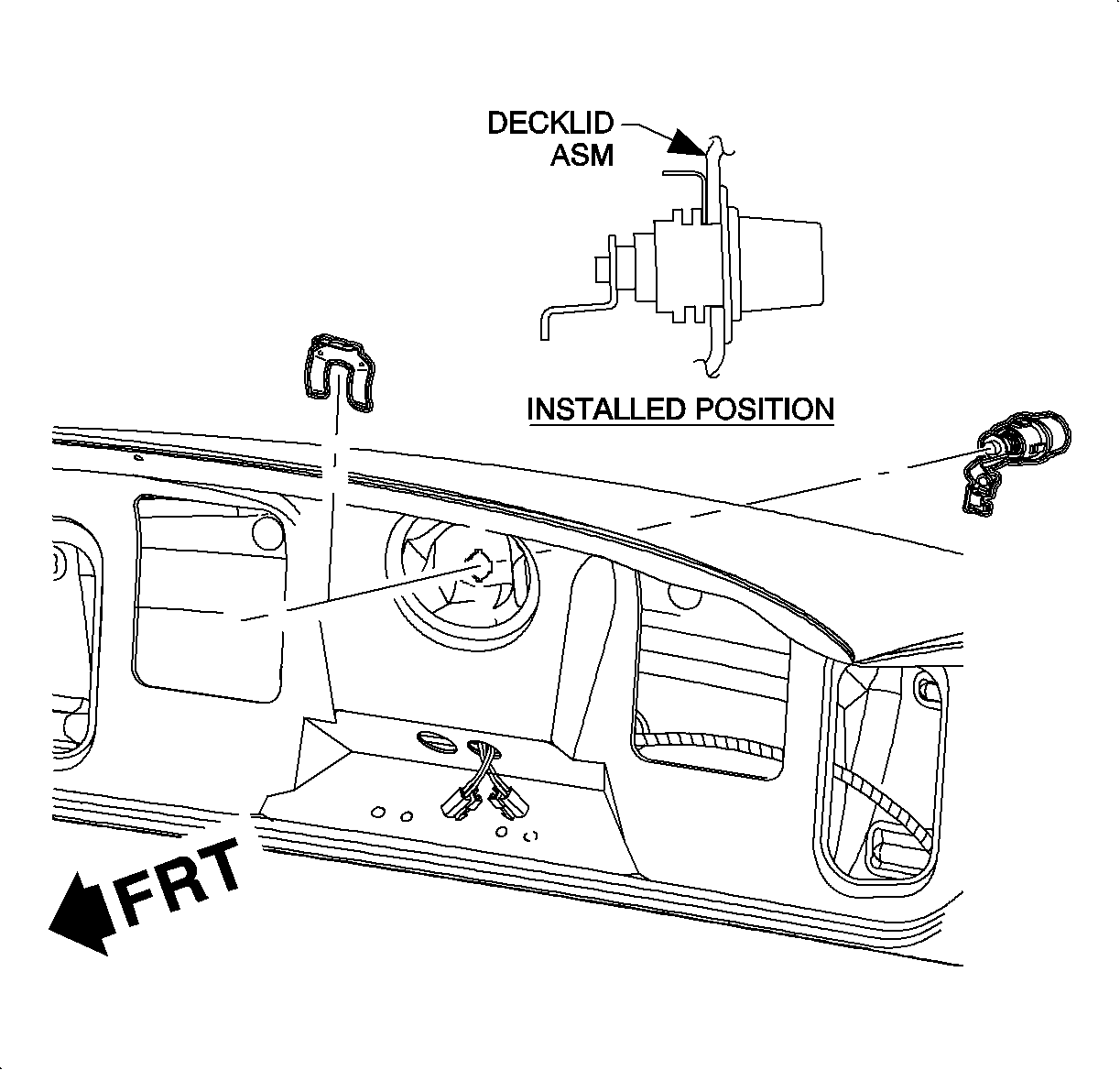 DECKLID ASM

INSTALLED POSITION

FRT