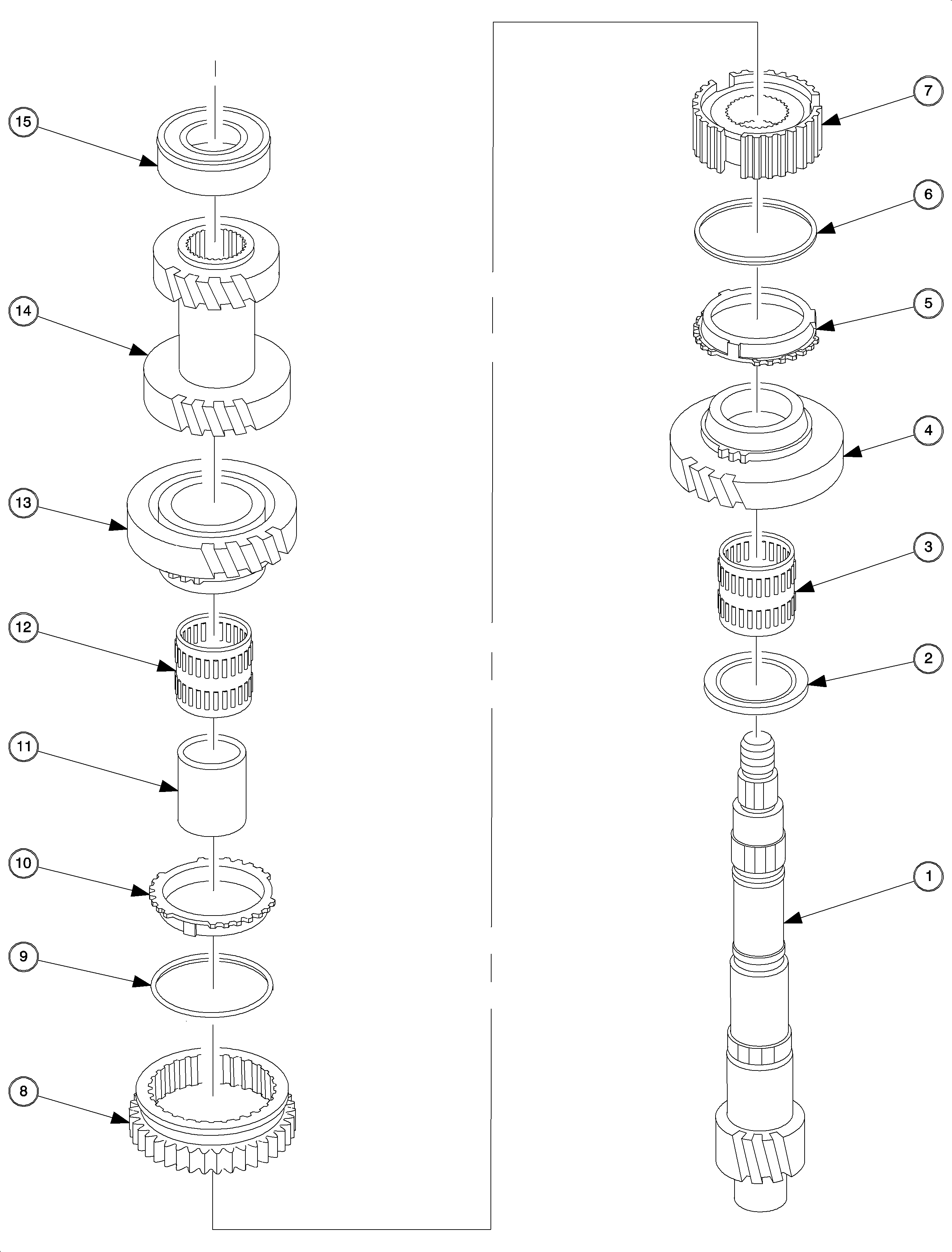 15
14
13
12
11
10
9
8
7
6
5
4
3
2
1