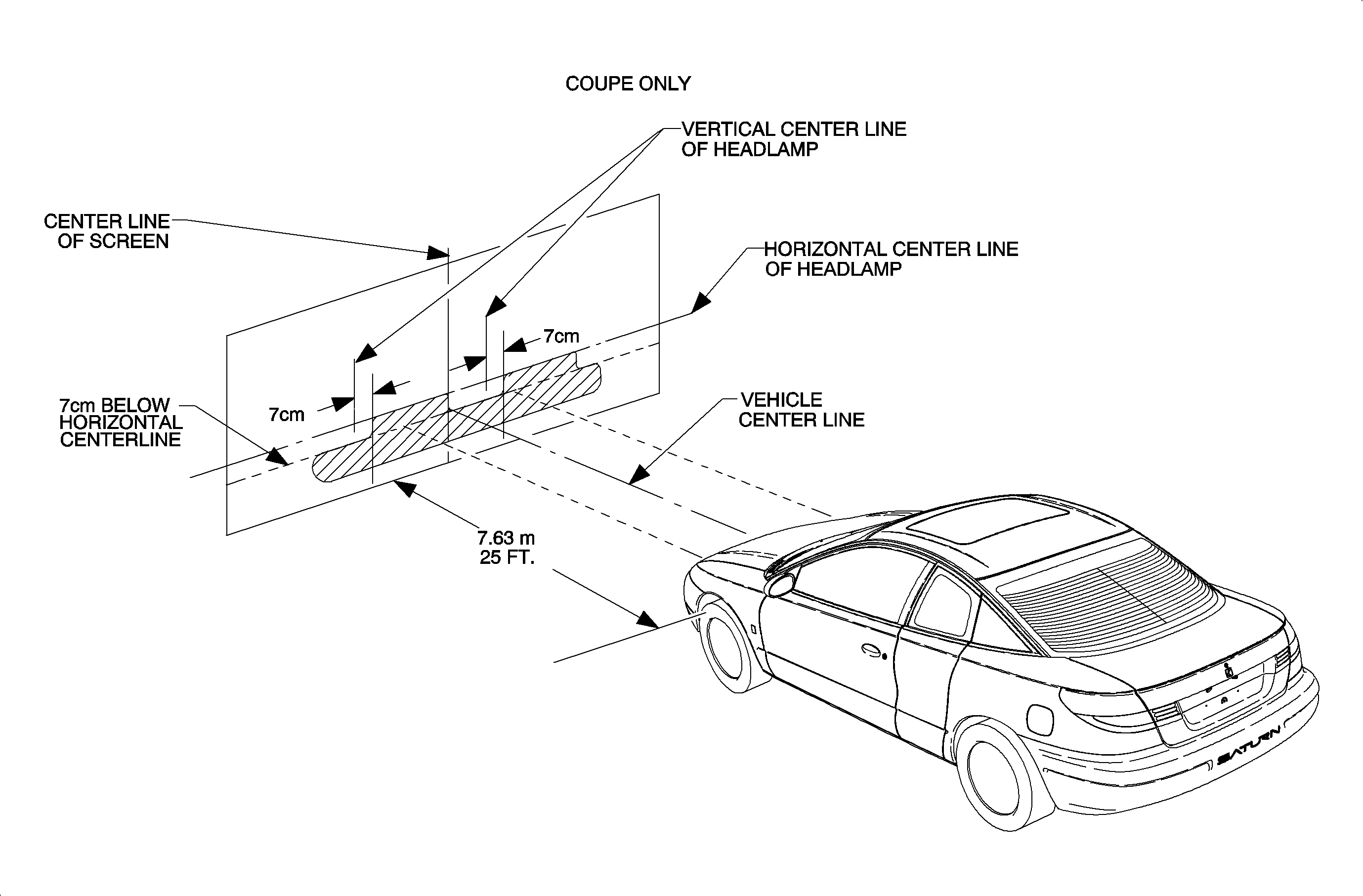 COUPE ONLY

VERTICAL CENTER LINE OF HEADLAMP

CENTER LINE OF SCREEN

HORIZONTAL CENTER LINE OF HEADLAMP

7cm

7cm

7cm BELOW HORIZONTAL CENTERLINE

VEHICLE CENTER LINE

7.63 m 25 FT.

SATURN