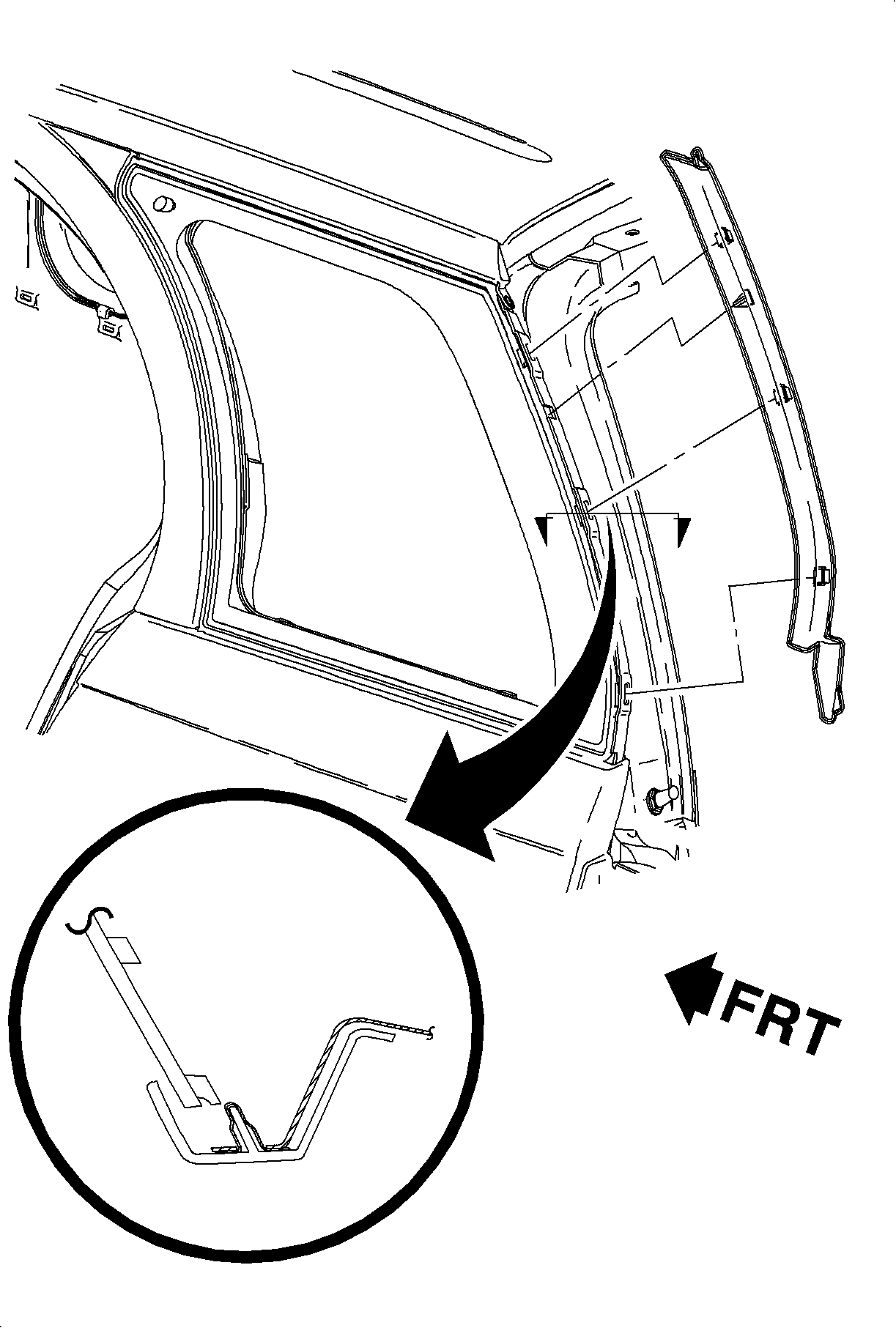 FRT