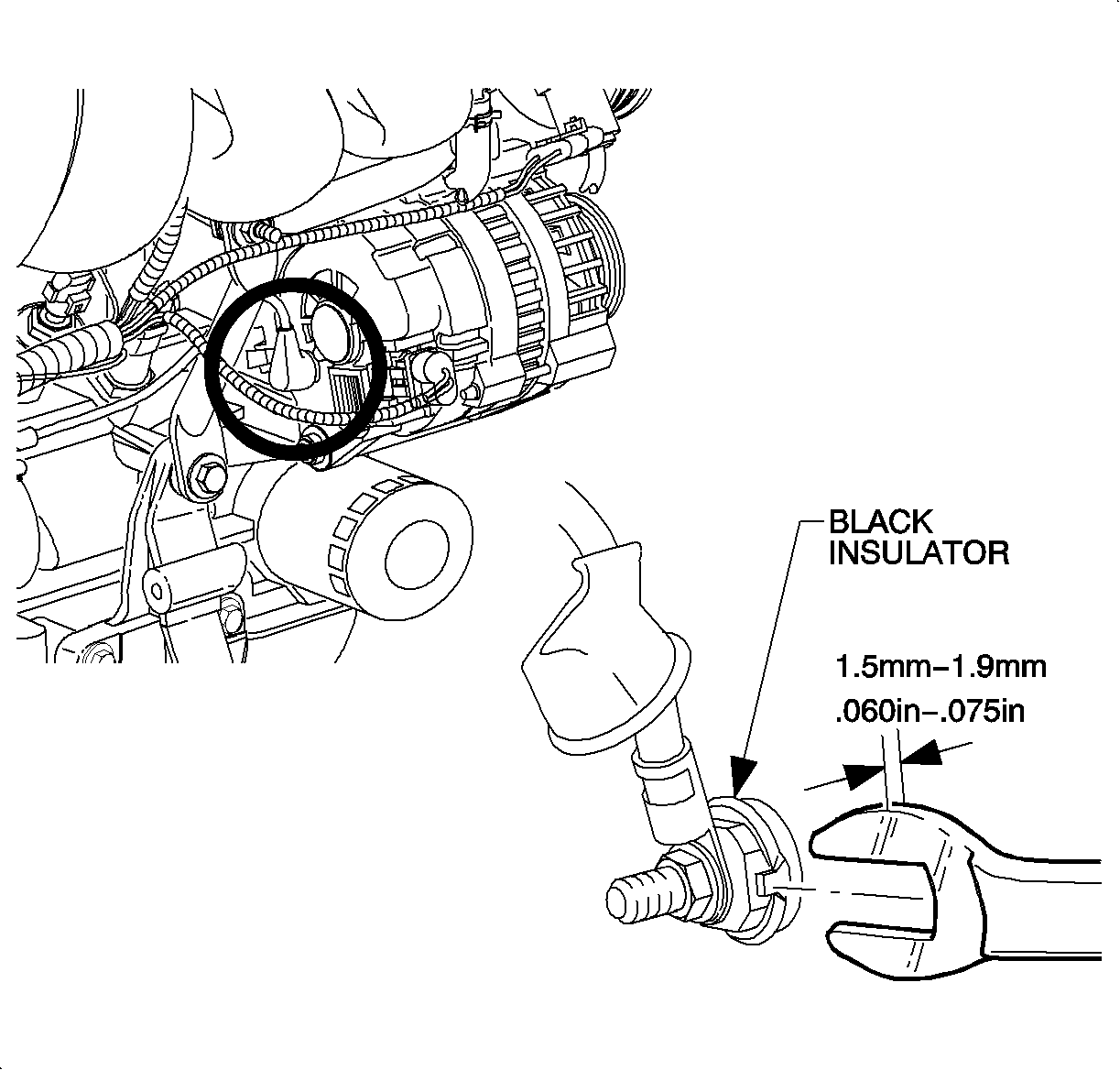 BLACK INSULATOR

1.5mm–1.9mm
.060in–.075in