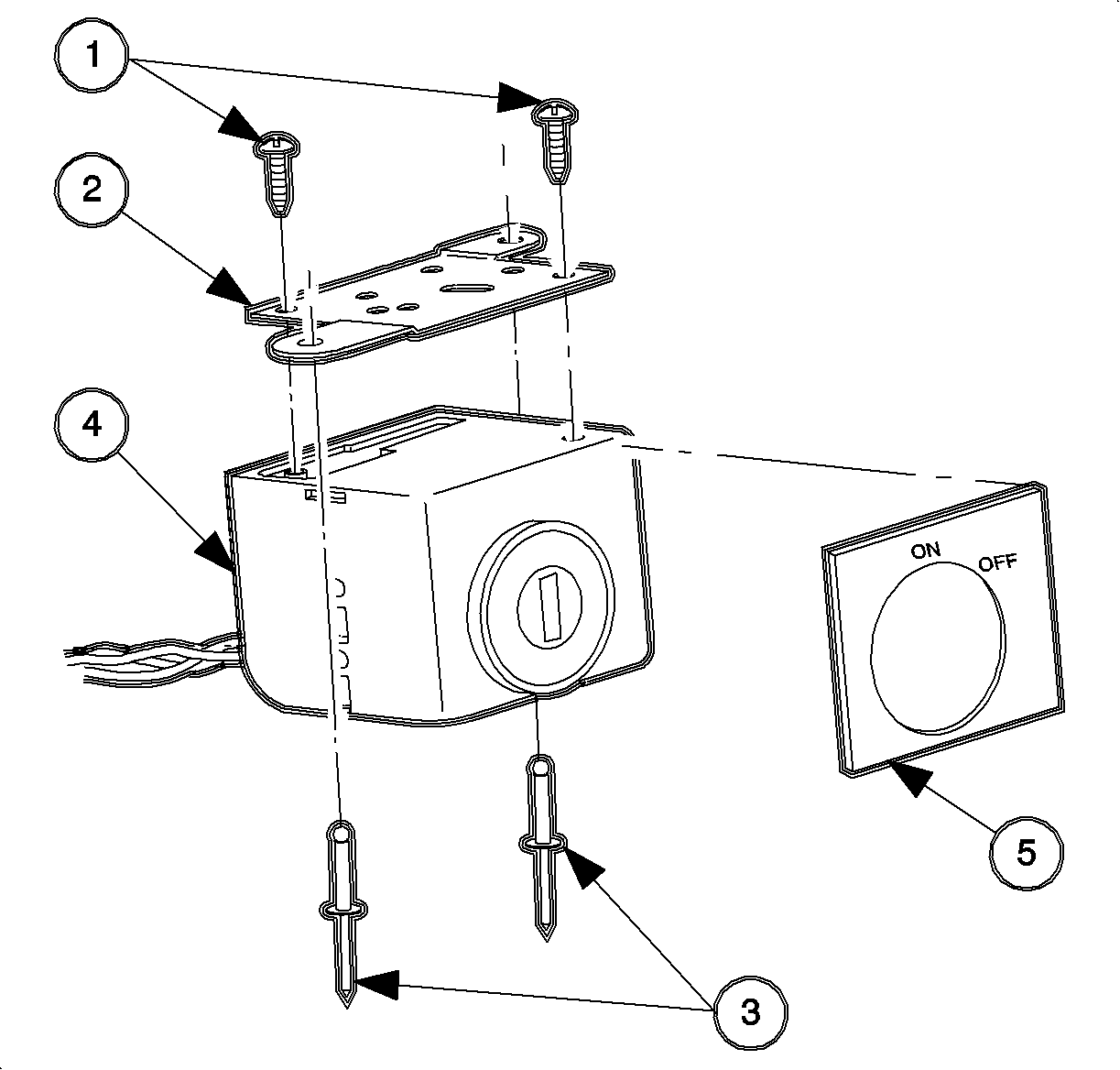 1
2
4
ON
OFF
5
3